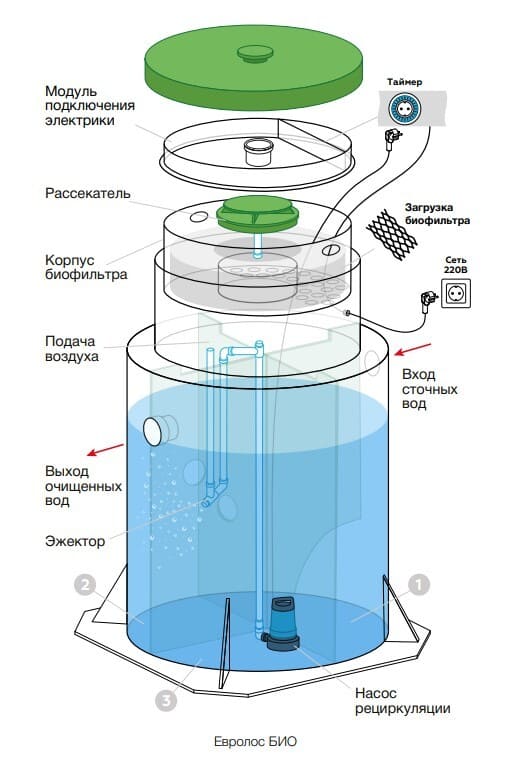 Модуль подключения электрики

Таймер

Рассекатель

Загрузка биофильтра

Корпус биофильтра

Сеть 220В

Подача воздуха

Вход сточных вод

Выход очищенных вод

Эжектор

2

1

3

Насос рециркуляции

Евролос БИО